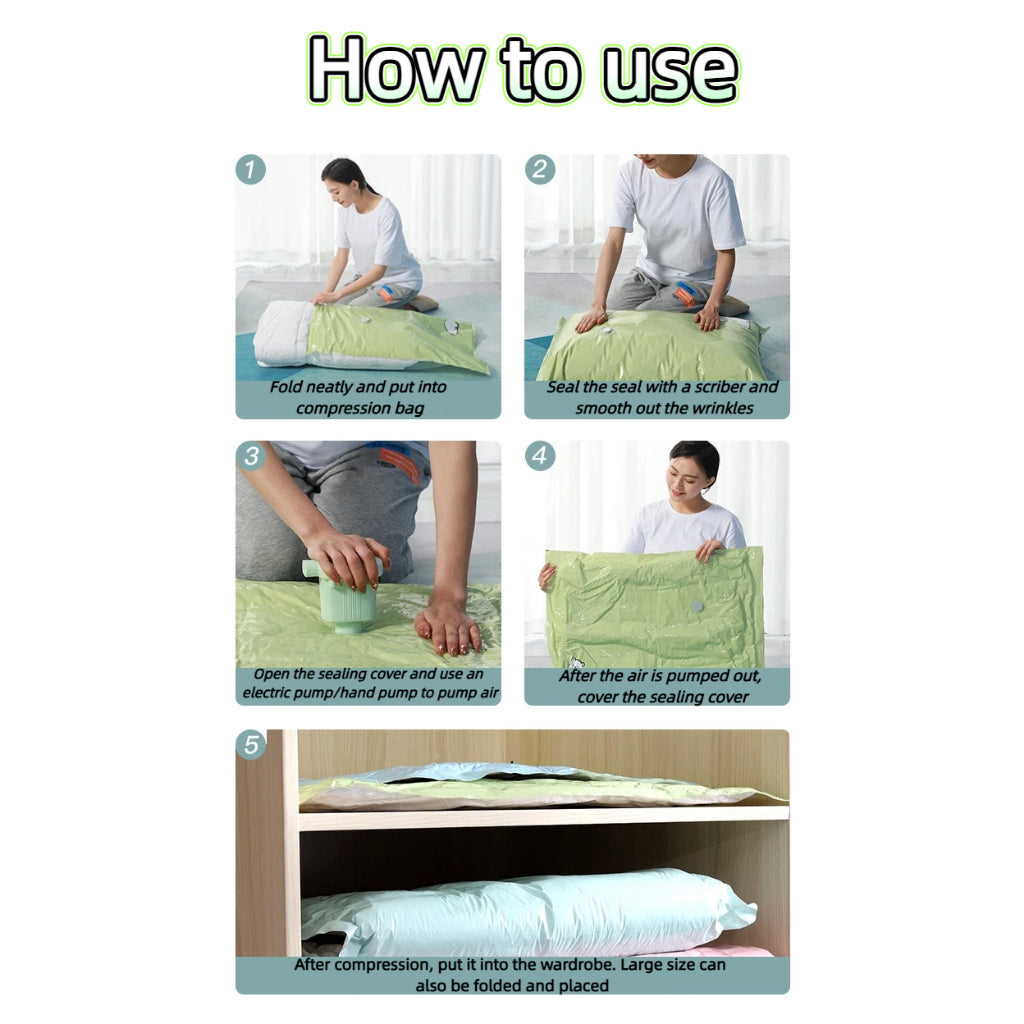 How to use

1
Fold neatly and put into compression bag

2
Seal the seal with a scriber and smooth out the wrinkles

3
Open the sealing cover and use an electric pump/hand pump to pump air

4
After the air is pumped out, cover the sealing cover

5
After compression, put it into the wardrobe. Large size can also be folded and placed