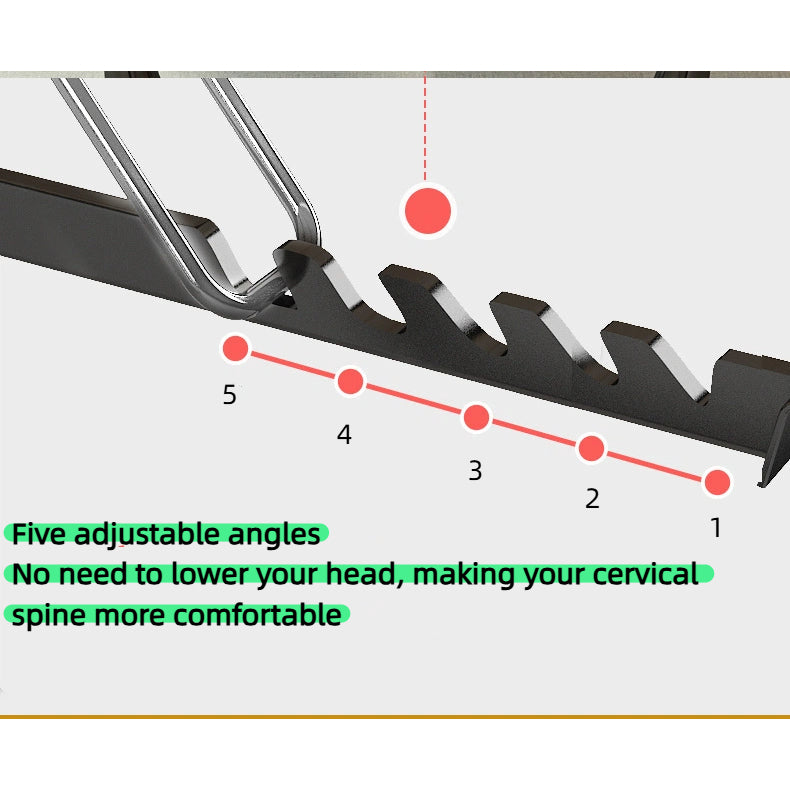 5

4

3

2

1

Five adjustable angles

No need to lower your head, making your cervical spine more comfortable