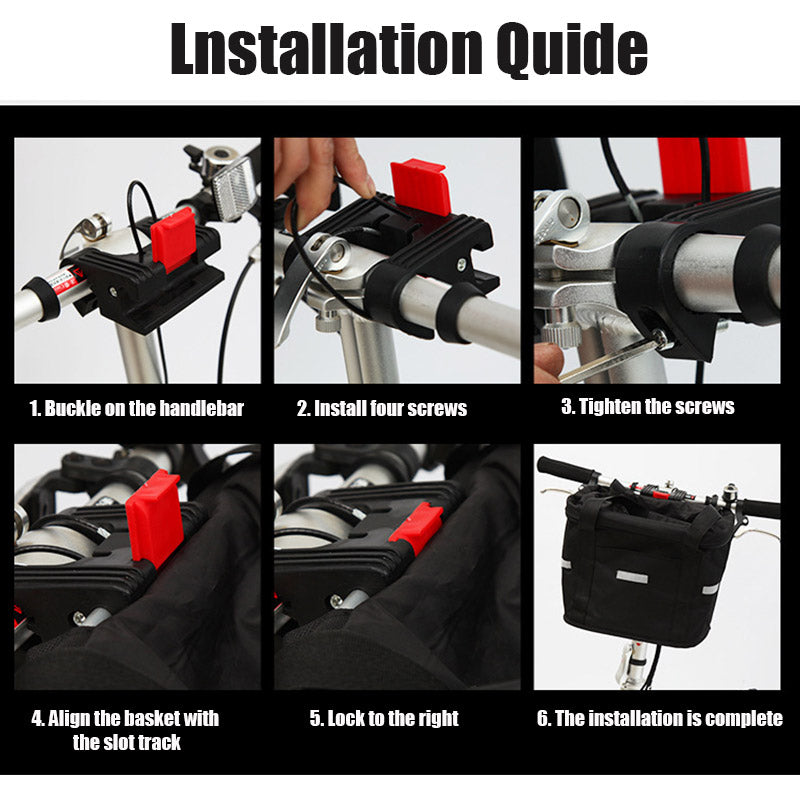 Lnstallation Quide

1. Buckle on the handlebar

2. Install four screws

3. Tighten the screws

4. Align the basket with the slot track

5. Lock to the right

6. The installation is complete