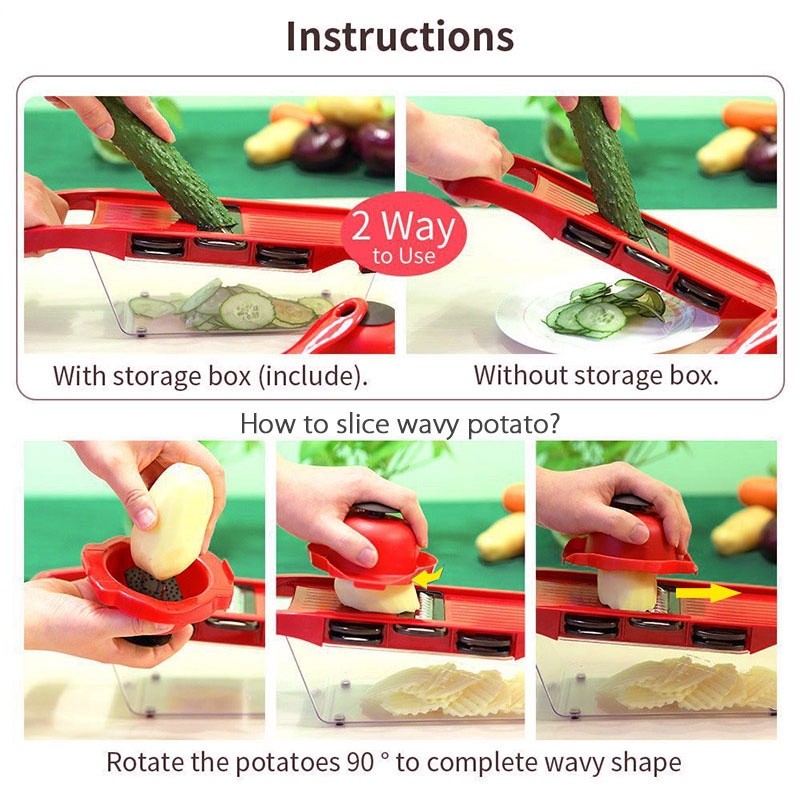 Instructions

2 Way to Use

With storage box (include).

Without storage box.

How to slice wavy potato?

Rotate the potatoes 90 ° to complete wavy shape