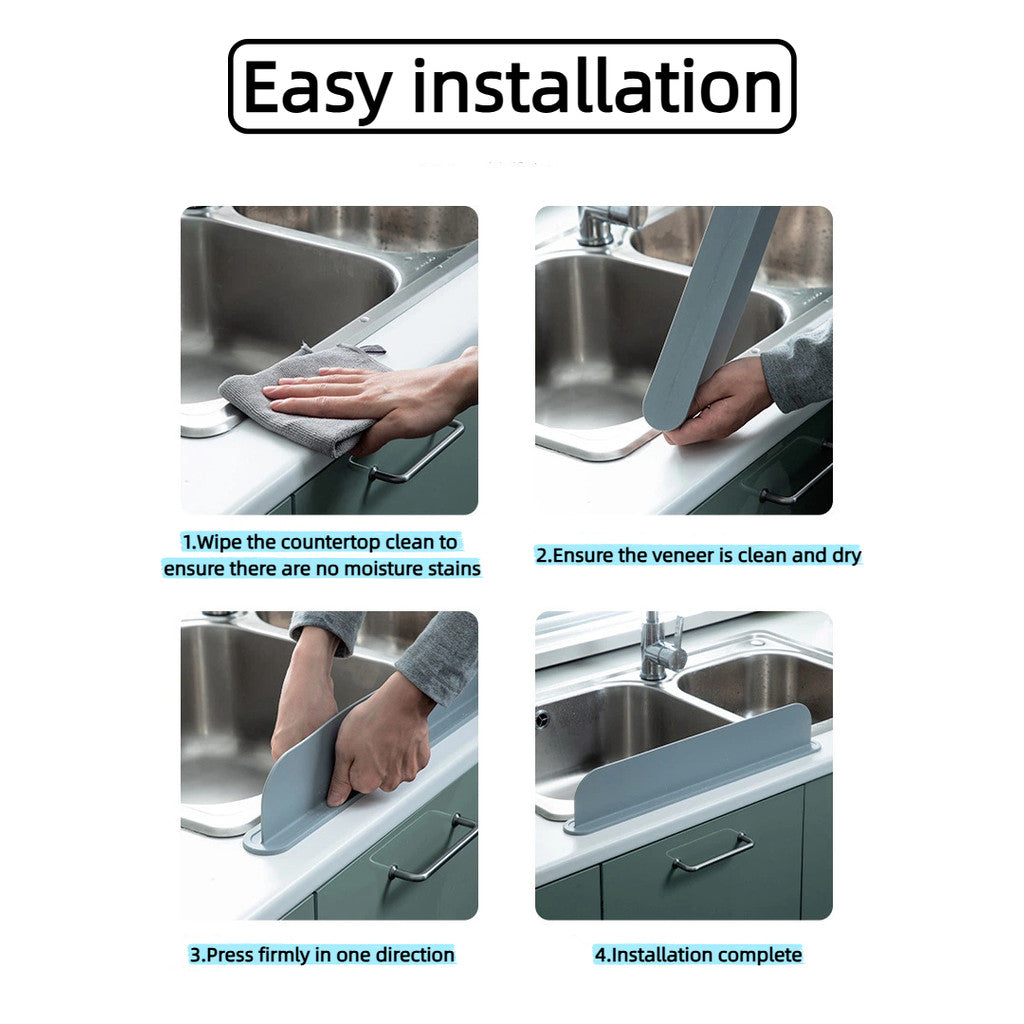 Easy installation

1.Wipe the countertop clean to ensure there are no moisture stains

2.Ensure the veneer is clean and dry

3.Press firmly in one direction

4.Installation complete