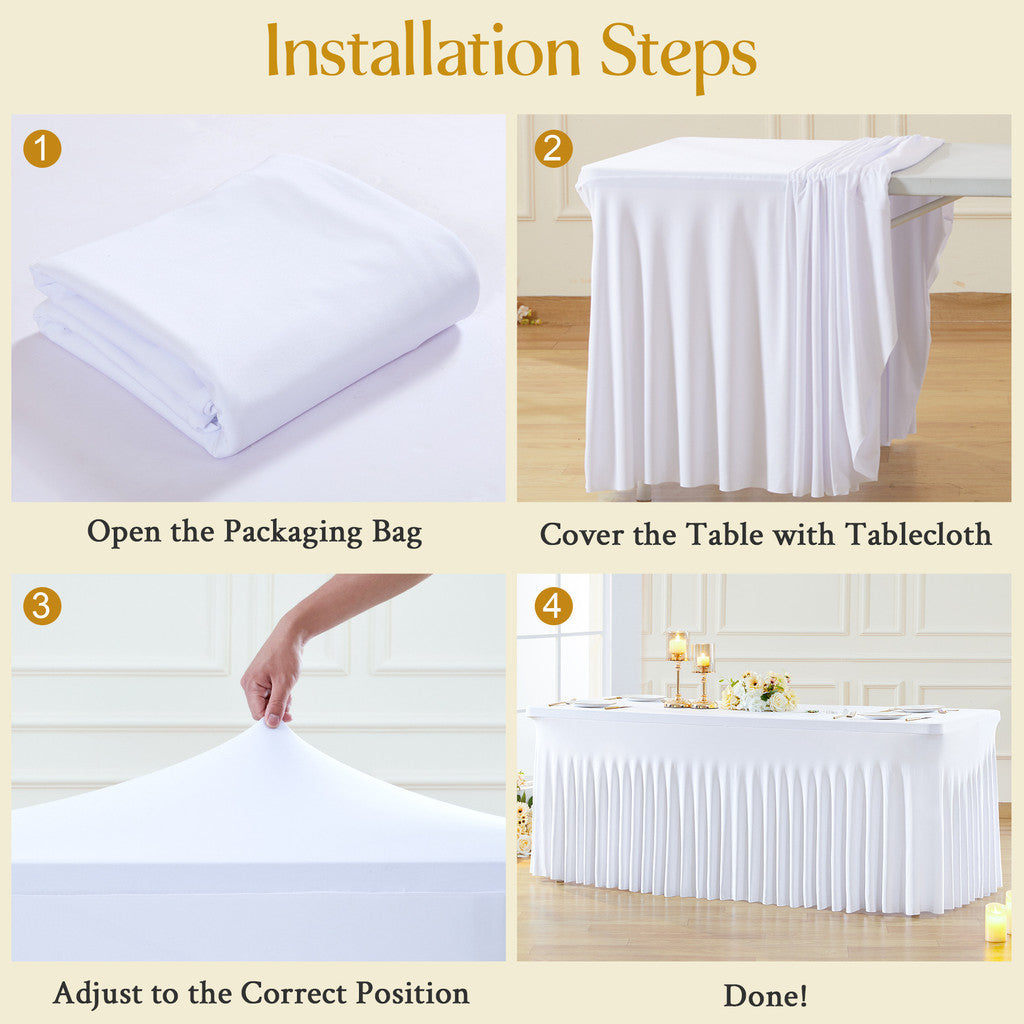 Installation Steps

1

Open the Packaging Bag

2

Cover the Table with Tablecloth

3

Adjust to the Correct Position

4

Done!