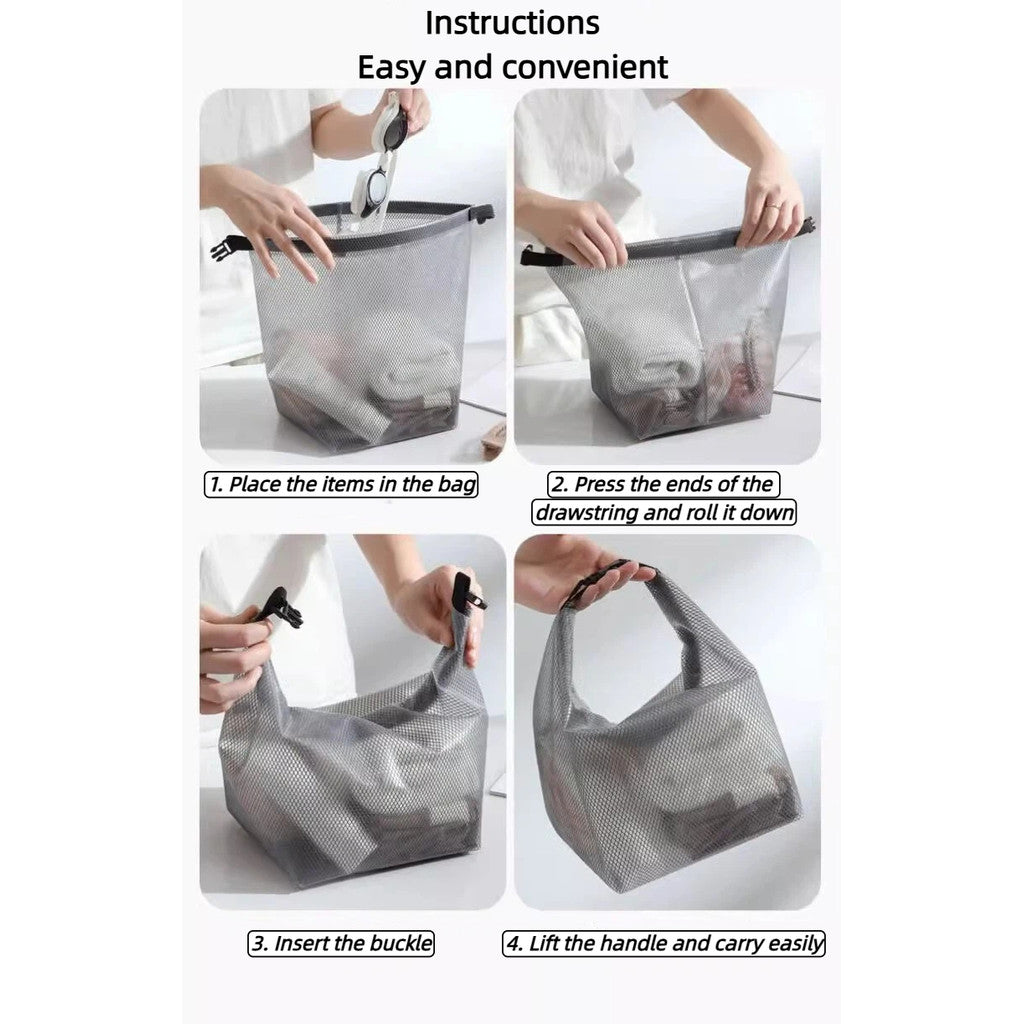 Instructions
Easy and convenient

1. Place the items in the bag

2. Press the ends of the drawstring and roll it down

3. Insert the buckle

4. Lift the handle and carry easily