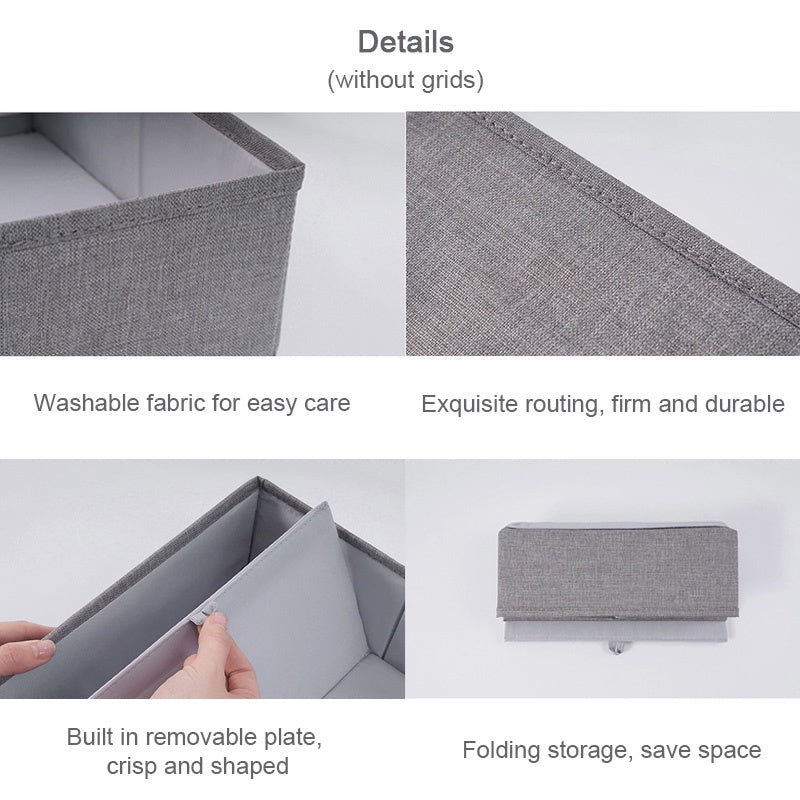 Details
(without grids)

Washable fabric for easy care

Exquisite routing, firm and durable

Built in removable plate, crisp and shaped

Folding storage, save space