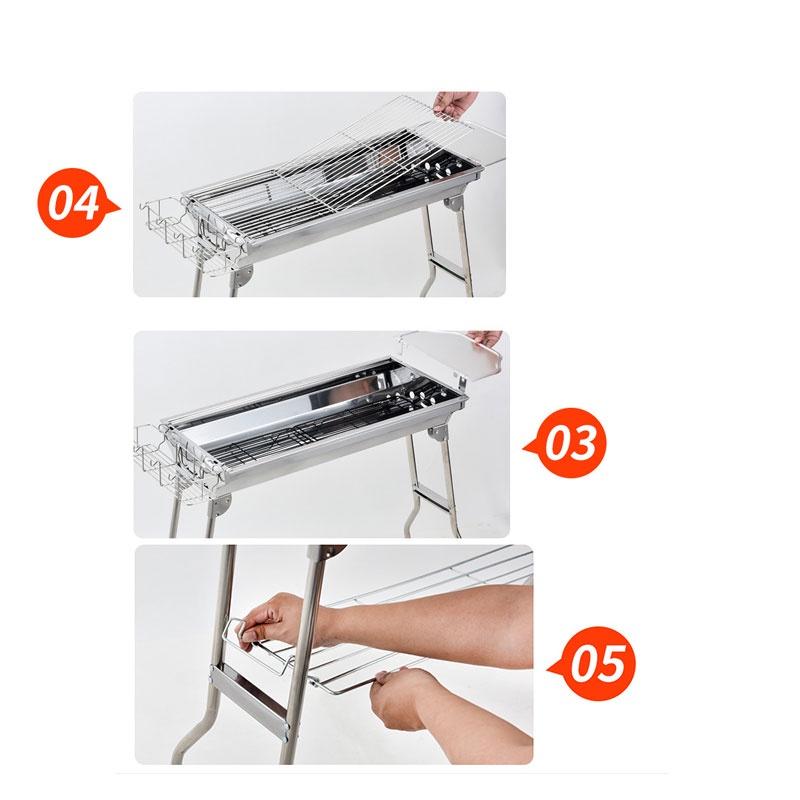 04

03

05