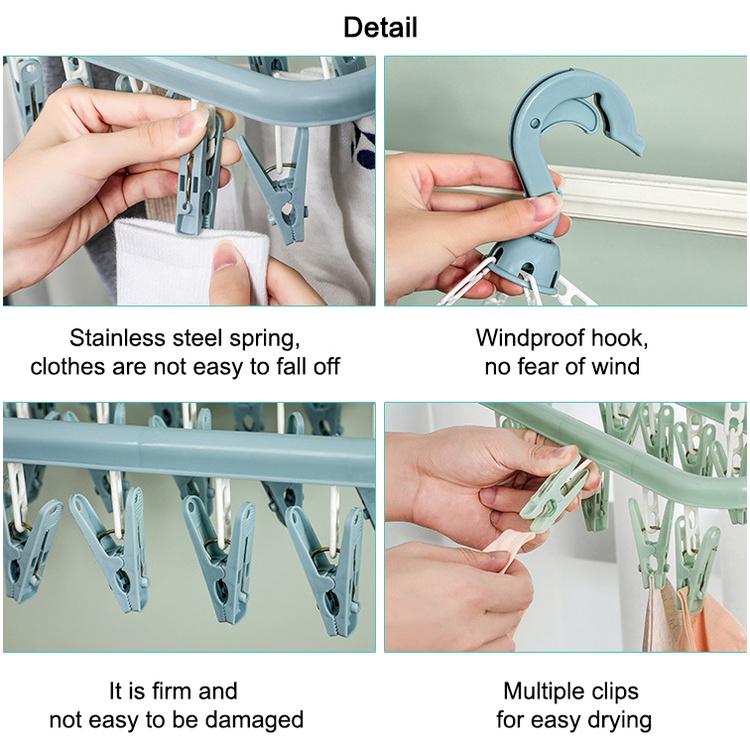 Detail

Stainless steel spring, clothes are not easy to fall off

Windproof hook, no fear of wind

It is firm and not easy to be damaged

Multiple clips for easy drying